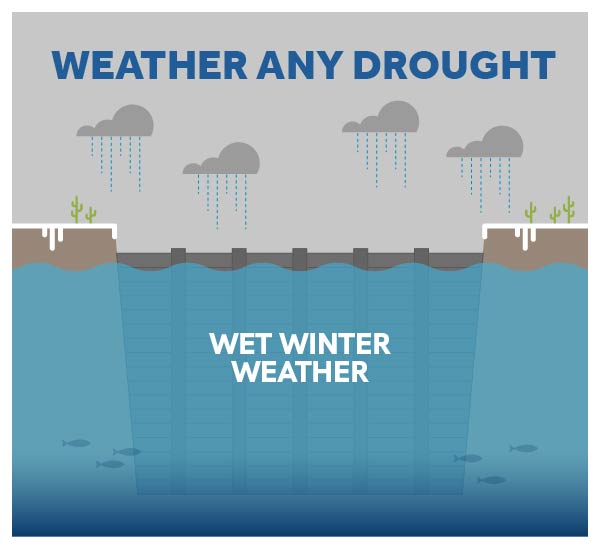 WEATHER ANY DROUGHT

WET WINTER WEATHER